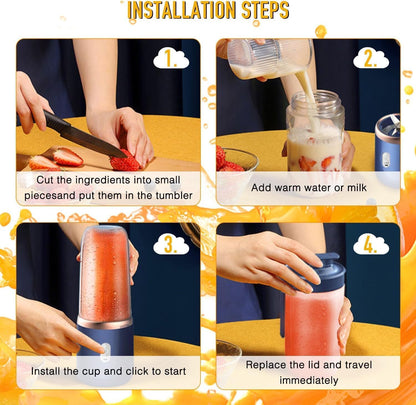 INSTALLATION STEPS

1.

Cut the ingredients into small piecesand put them in the tumbler

2.

Add warm water or milk

3.

Install the cup and click to start

4.

Replace the lid and travel immediately